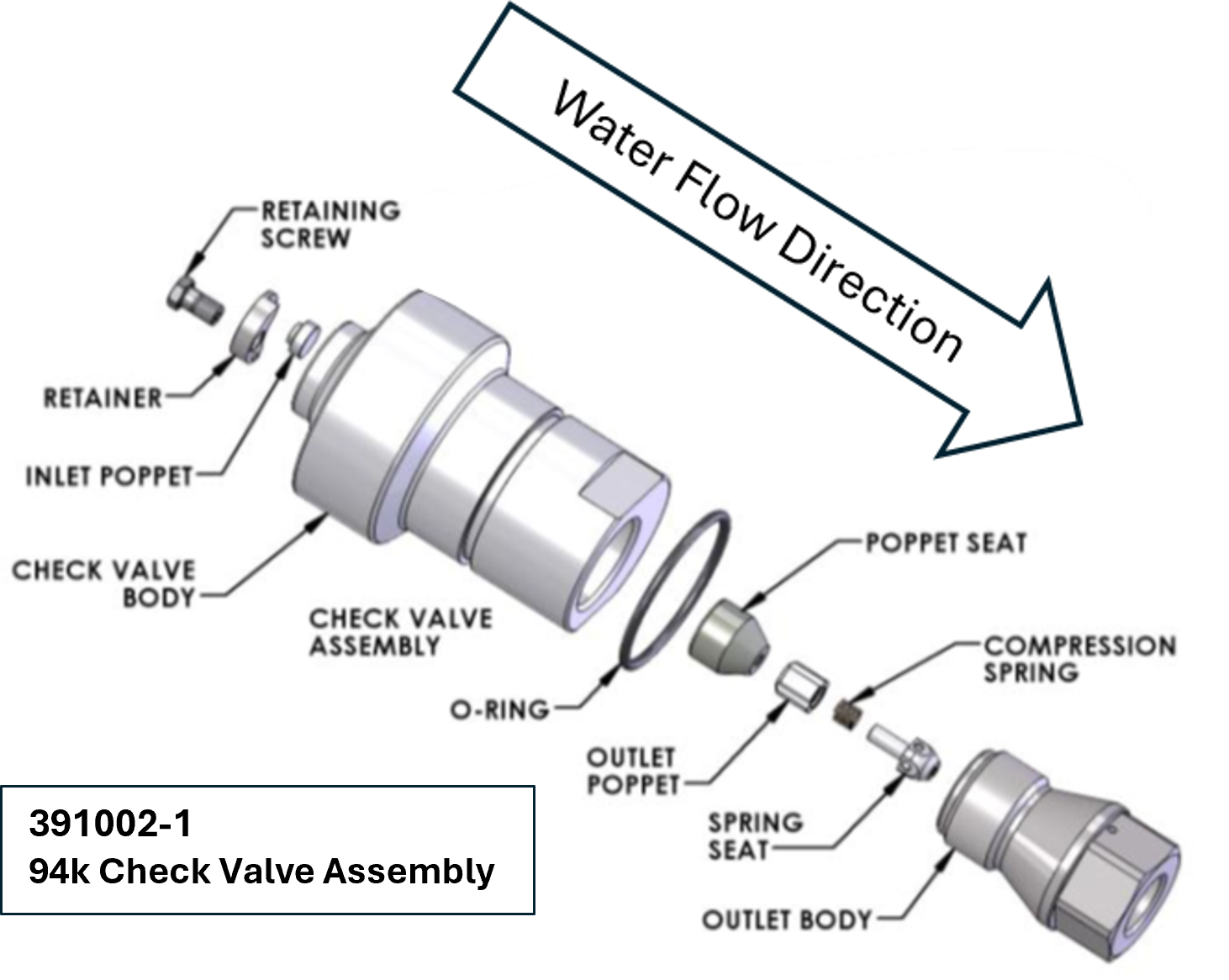 Water Flow Direction

RETAINING SCREW

RETAINER

INLET POPPET

CHECK VALVE BODY

CHECK VALVE ASSEMBLY

O-RING

POPPET SEAT

COMPRESSION SPRING

OUTLET POPPET

SPRING SEAT

OUTLET BODY

391002-1
94k Check Valve Assembly